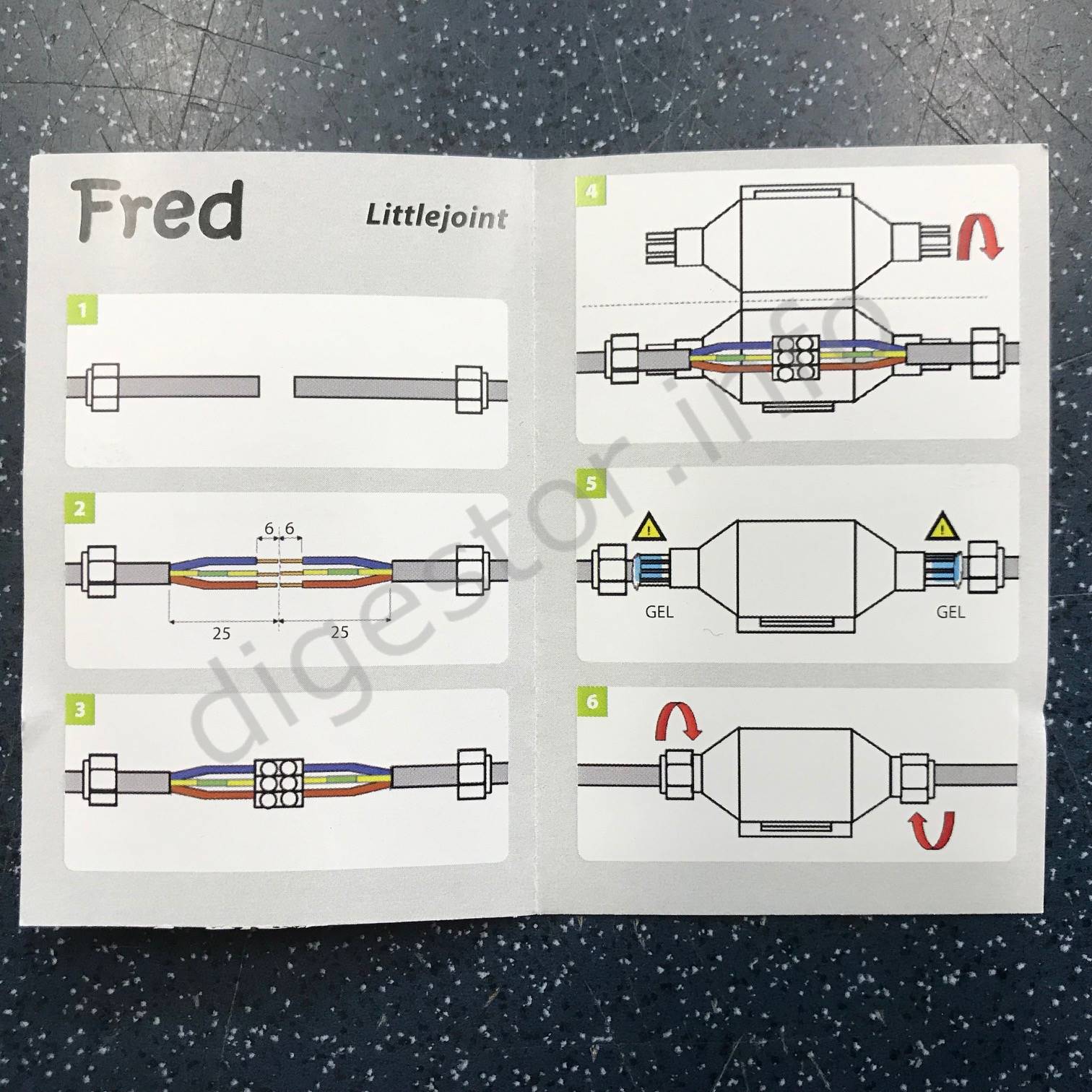 Fred

Littlejoint

1

2

6 6

25 25

3

4

5

GEL GEL

6

digestor.info